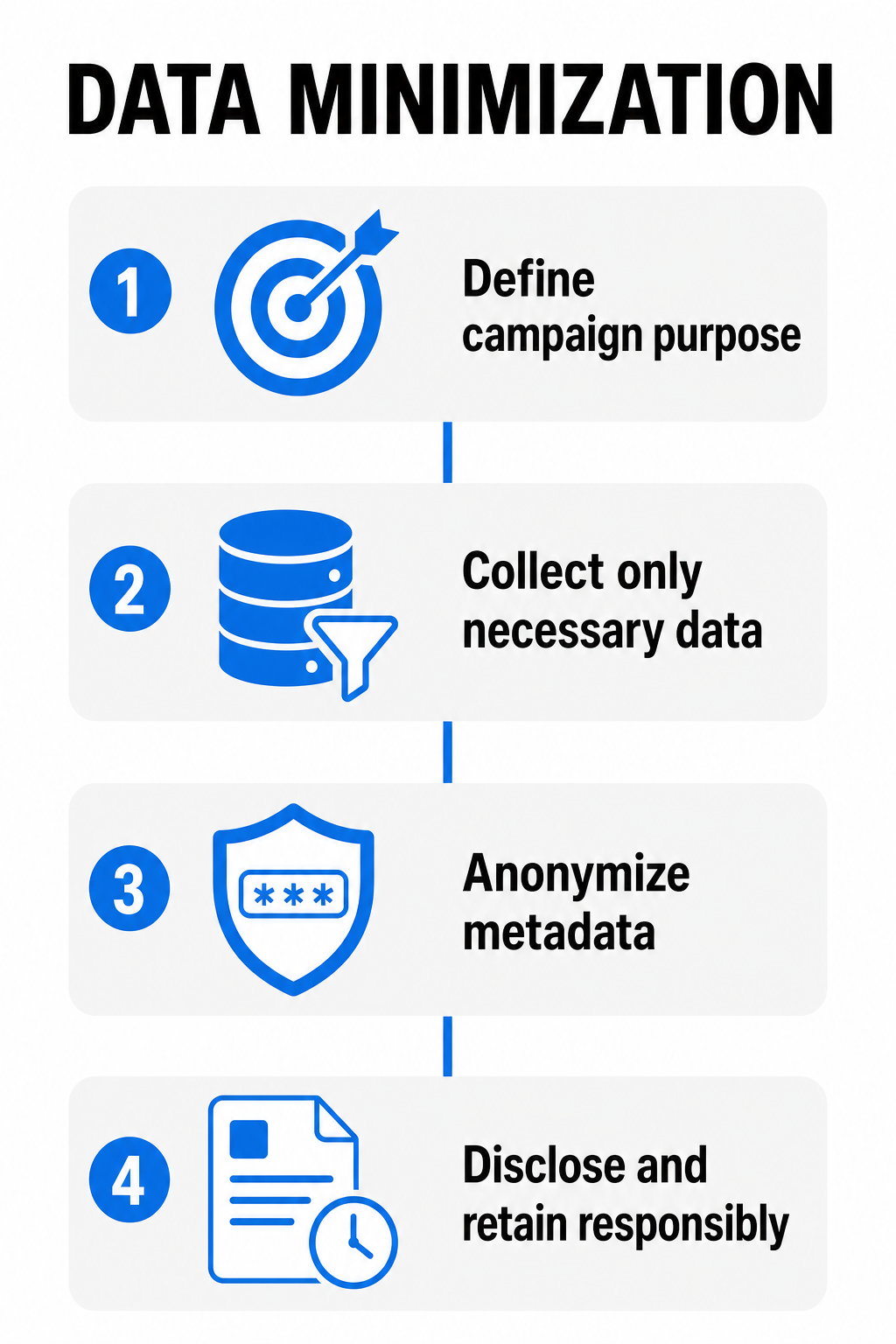 DATA MINIMIZATION

1

Define campaign purpose

2

Collect only necessary data

3

***

Anonymize metadata

4

Disclose and retain responsibly