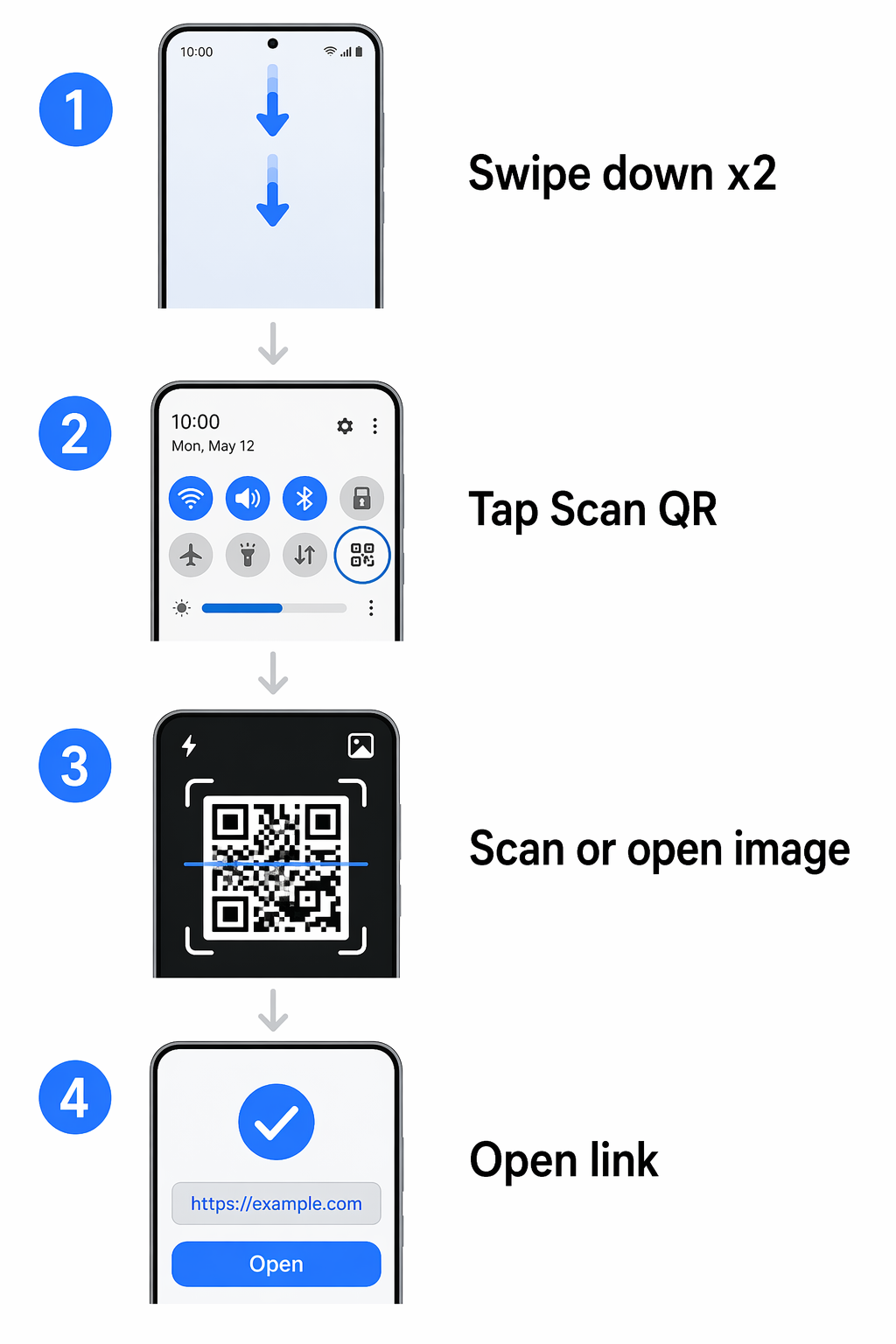 1

10:00

Swipe down x2

2

10:00
Mon, May 12

Tap Scan QR

3

Scan or open image

4

https://example.com

Open

Open link