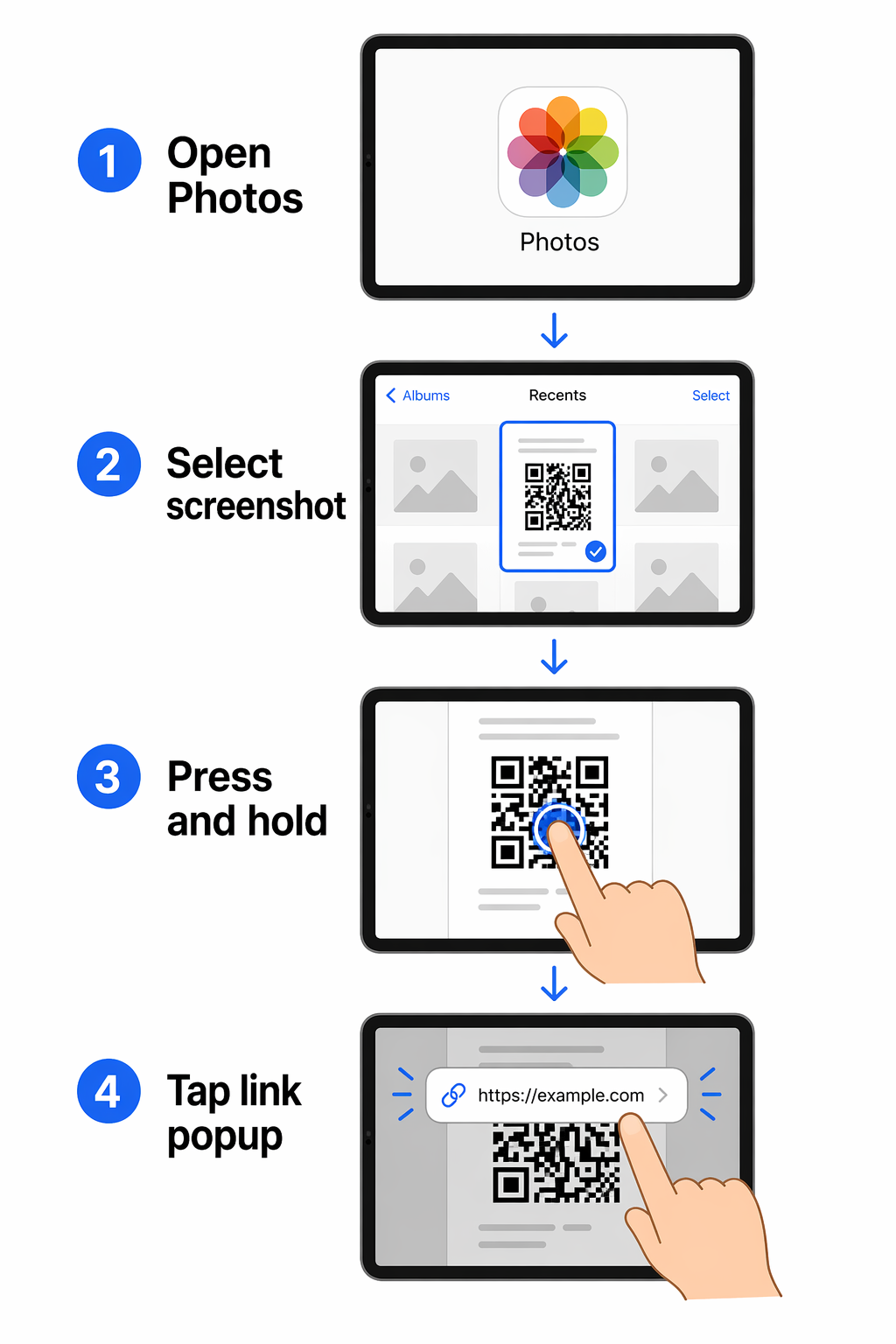 1 Open Photos

Photos

2 Select screenshot

Albums

Recents

Select

3 Press and hold

4 Tap link popup

https://example.com