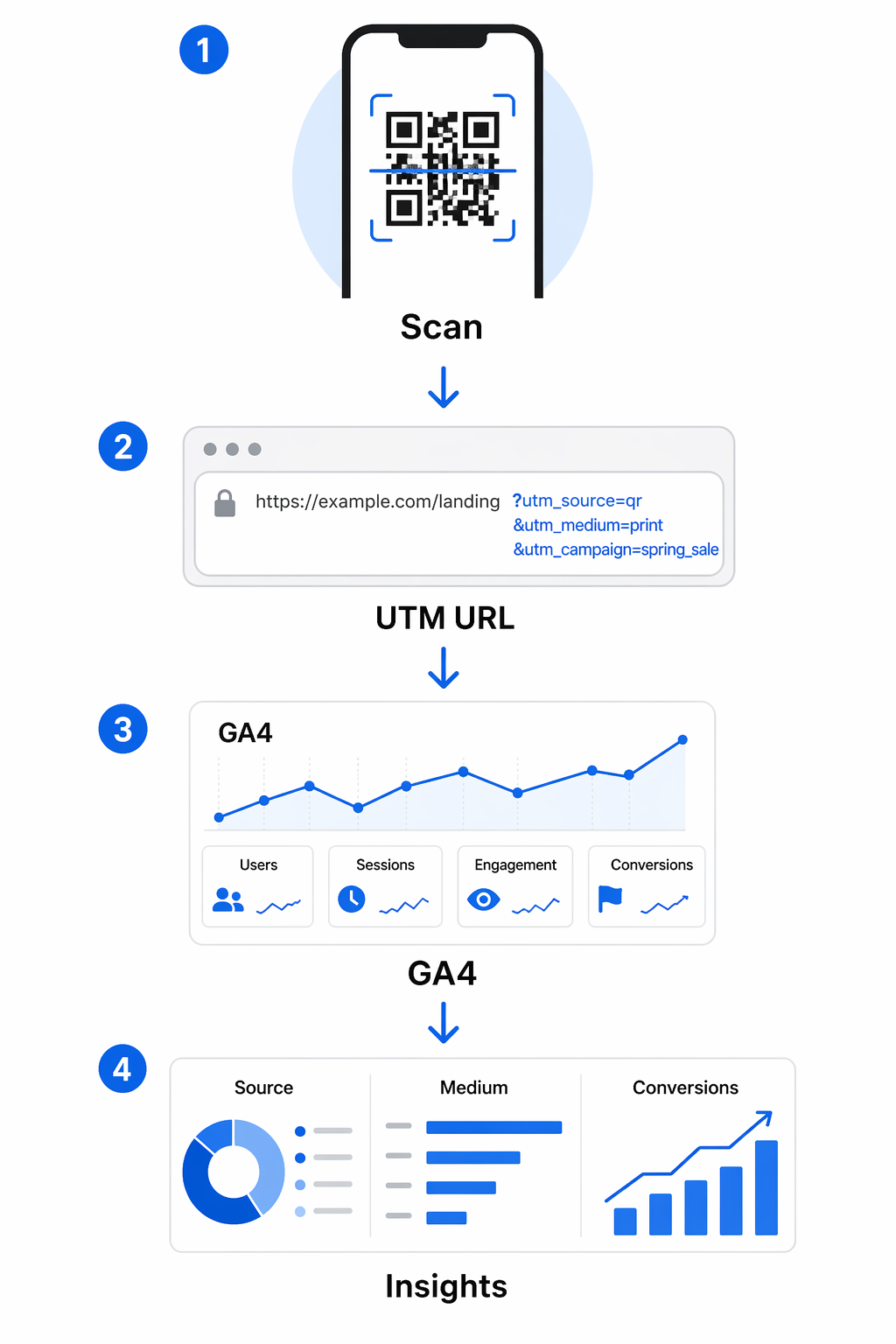 1

Scan

2

https://example.com/landing ?utm_source=qr &utm_medium=print &utm_campaign=spring_sale

UTM URL

3

GA4

Users

Sessions

Engagement

Conversions

GA4

4

Source

Medium

Conversions

Insights