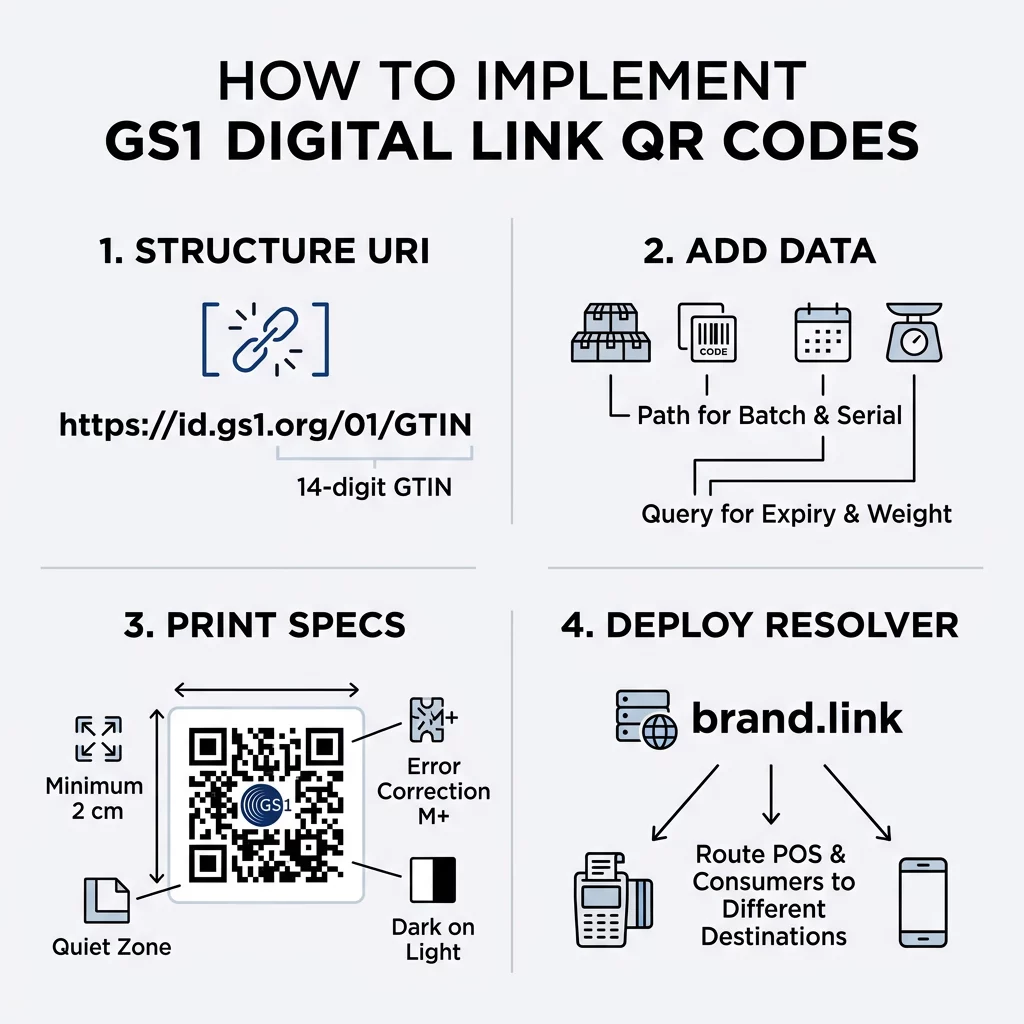 HOW TO IMPLEMENT
GS1 DIGITAL LINK QR CODES

1. STRUCTURE URI

https://id.gs1.org/01/GTIN

14-digit GTIN

2. ADD DATA

CODE

Path for Batch & Serial

Query for Expiry & Weight

3. PRINT SPECS

Minimum 2 cm

GS1

M+

Error Correction M+

Quiet Zone

Dark on Light

4. DEPLOY RESOLVER

brand.link

Route POS & Consumers to Different Destinations